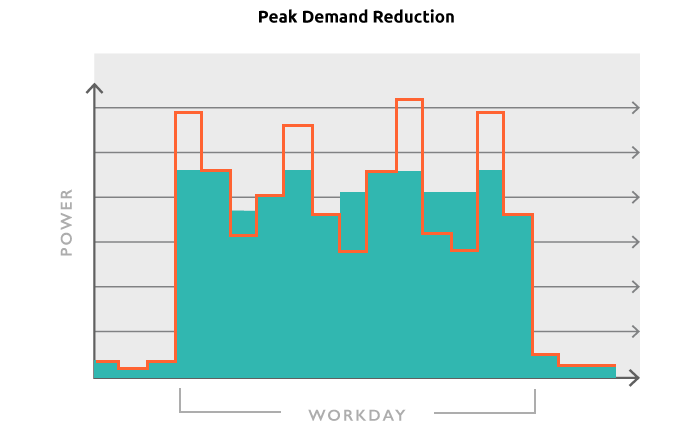 Peak Demand Reduction

POWER

WORKDAY